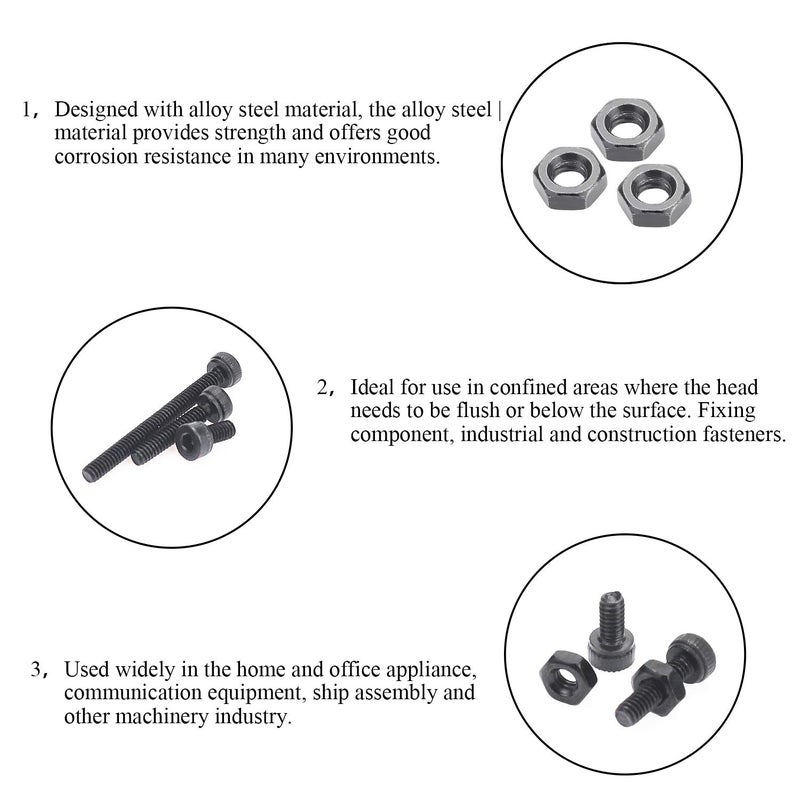 1, Designed with alloy steel material, the alloy steel | material provides strength and offers good corrosion resistance in many environments.

2, Ideal for use in confined areas where the head needs to be flush or below the surface. Fixing component, industrial and construction fasteners.

3, Used widely in the home and office appliance, communication equipment, ship assembly and other machinery industry.